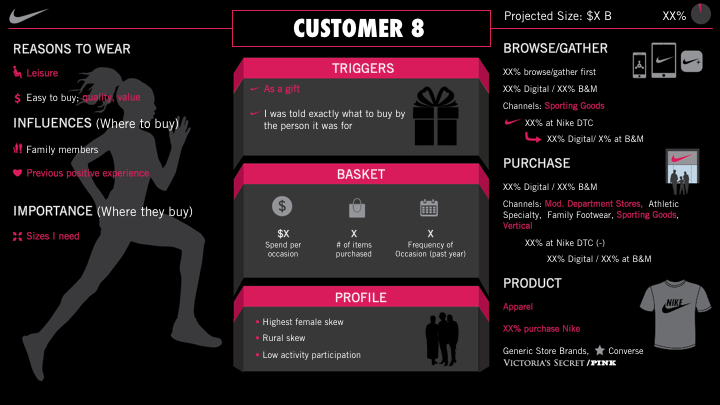 CUSTOMER 8

Projected Size: $X B

XX%

REASONS TO WEAR

Leisure

Easy to buy; quality, value

INFLUENCES (Where to buy)

Family members

Previous positive experience

IMPORTANCE (Where they buy)

Sizes I need

TRIGGERS

As a gift

I was told exactly what to buy by the person it was for

BASKET

$X
Spend per occasion

X
# of items purchased

X
Frequency of Occasion (past year)

PROFILE

Highest female skew

Rural skew

Low activity participation

BROWSE/GATHER

XX% browse/gather first

XX% Digital / XX% B&M

Channels: Sporting Goods

XX% at Nike DTC

XX% Digital/ X% at B&M

PURCHASE

XX% Digital / XX% B&M

Channels: Mod. Department Stores, Athletic Specialty, Family Footwear, Sporting Goods, Vertical

XX% at Nike DTC (-)

XX% Digital / XX% at B&M

PRODUCT

Apparel

XX% purchase Nike

Generic Store Brands, Converse

VICTORIA'S SECRET /PINK

NIKE