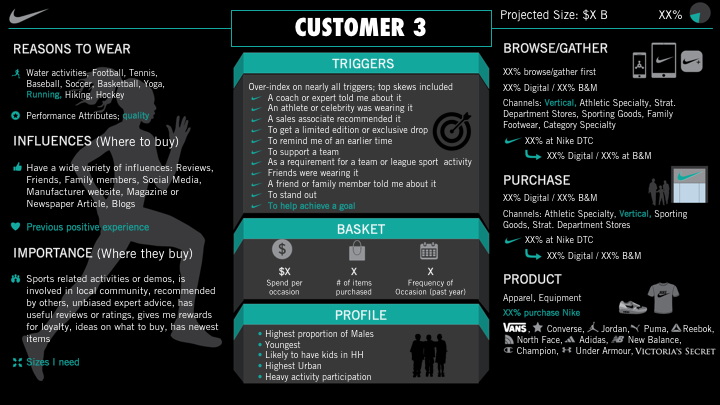 CUSTOMER 3

Projected Size: $X B

XX%

REASONS TO WEAR

Water activities, Football, Tennis, Baseball, Soccer, Basketball, Yoga, Running, Hiking, Hockey

Performance Attributes; quality

INFLUENCES (Where to buy)

Have a wide variety of influences: Reviews, Friends, Family members, Social Media, Manufacturer website, Magazine or Newspaper Article, Blogs

Previous positive experience

IMPORTANCE (Where they buy)

Sports related activities or demos, is involved in local community, recommended by others, unbiased expert advice, has useful reviews or ratings, gives me rewards for loyalty, ideas on what to buy, has newest items

Sizes I need

TRIGGERS

Over-index on nearly all triggers; top skews included
A coach or expert told me about it
An athlete or celebrity was wearing it
A sales associate recommended it
To get a limited edition or exclusive drop
To remind me of an earlier time
To support a team
As a requirement for a team or league sport activity
Friends were wearing it
A friend or family member told me about it
To stand out
To help achieve a goal

BASKET

$X
Spend per occasion

X
# of items purchased

X
Frequency of Occasion (past year)

PROFILE

• Highest proportion of Males
• Youngest
• Likely to have kids in HH
• Highest Urban
• Heavy activity participation

BROWSE/GATHER

XX% browse/gather first

XX% Digital / XX% B&M

Channels: Vertical, Athletic Specialty, Strat. Department Stores, Sporting Goods, Family Footwear, Category Specialty

XX% at Nike DTC

XX% Digital / XX% at B&M

PURCHASE

XX% Digital / XX% B&M

Channels: Athletic Specialty, Vertical, Sporting Goods, Strat. Department Stores

XX% at Nike DTC

XX% Digital / XX% B&M

PRODUCT

Apparel, Equipment

XX% purchase Nike

VANS, Converse, Jordan, Puma, Reebok, North Face, Adidas, New Balance, Champion, Under Armour, VICTORIA'S SECRET